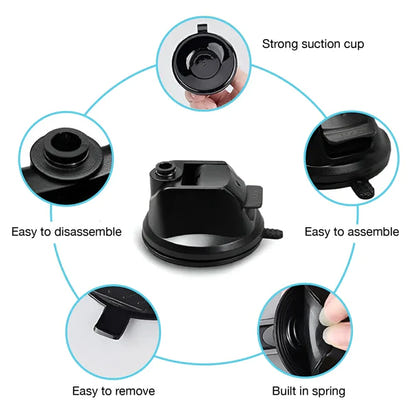 Strong suction cup

Easy to disassemble

Easy to assemble

Easy to remove

Built in spring