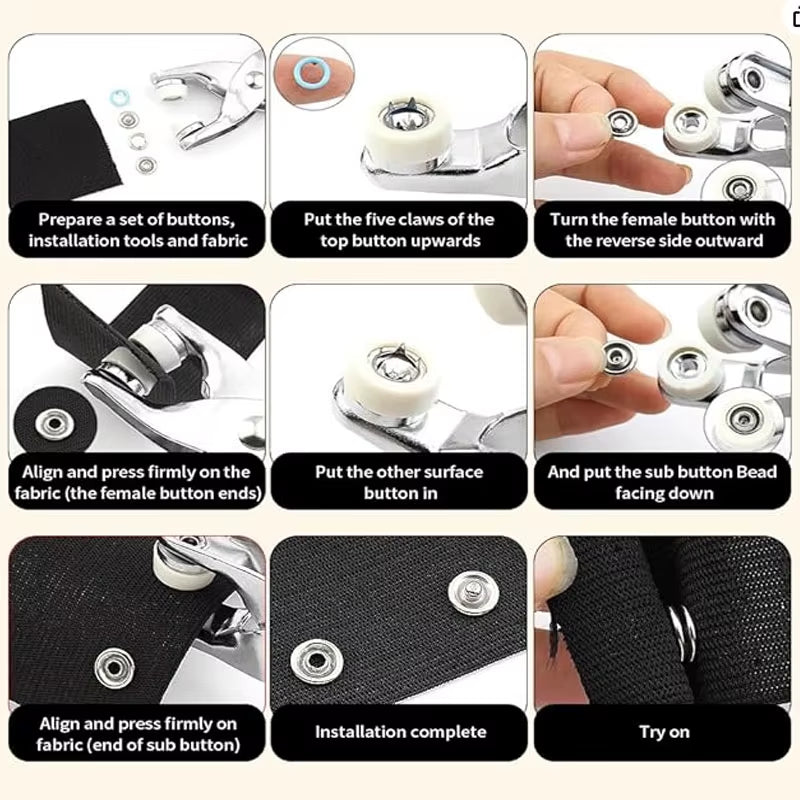 Prepare a set of buttons, installation tools and fabric

Put the five claws of the top button upwards

Turn the female button with the reverse side outward

Align and press firmly on the fabric (the female button ends)

Put the other surface button in

And put the sub button Bead facing down

Align and press firmly on fabric (end of sub button)

Installation complete

Try on