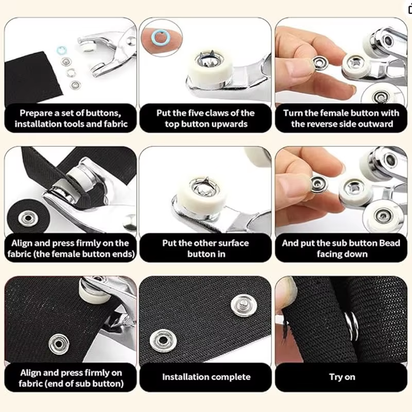 Prepare a set of buttons, installation tools and fabric

Put the five claws of the top button upwards

Turn the female button with the reverse side outward

Align and press firmly on the fabric (the female button ends)

Put the other surface button in

And put the sub button Bead facing down

Align and press firmly on fabric (end of sub button)

Installation complete

Try on